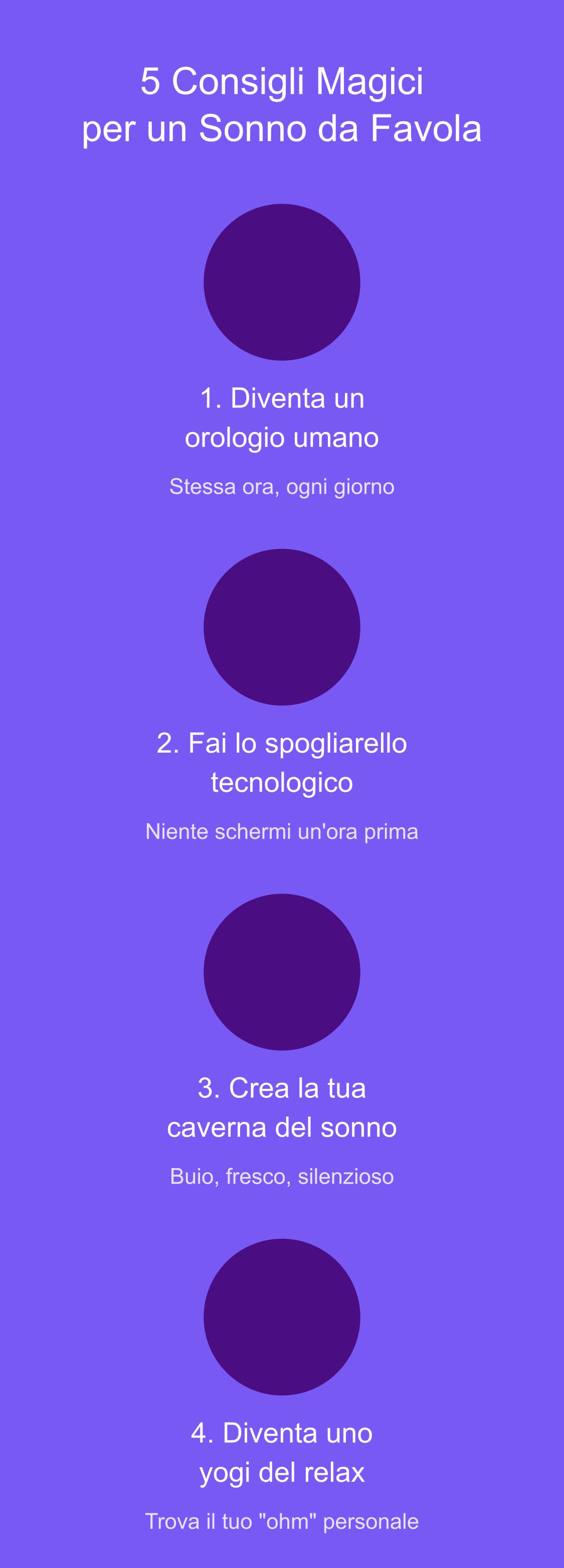 5 Consigli Magici
per un Sonno da Favola

1. Diventa un orologio umano

Stessa ora, ogni giorno

2. Fai lo spogliarello tecnologico

Niente schermi un'ora prima

3. Crea la tua caverna del sonno

Buio, fresco, silenzioso

4. Diventa uno yogi del relax

Trova il tuo "ohm" personale